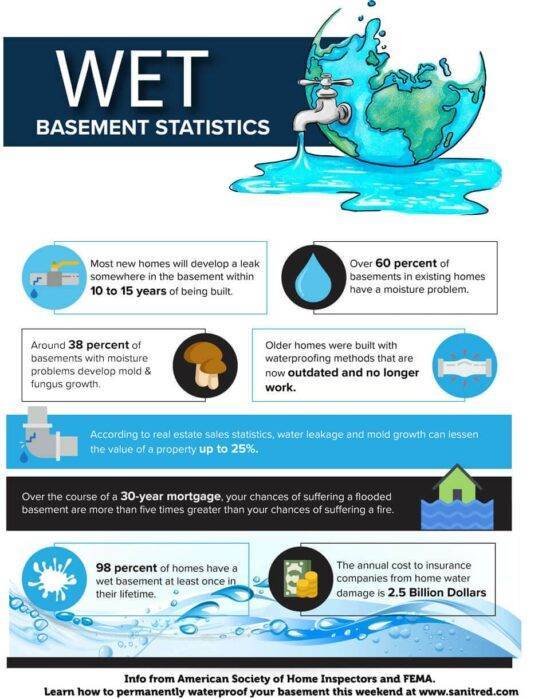 WET
BASEMENT STATISTICS

Most new homes will develop a leak somewhere in the basement within 10 to 15 years of being built.

Over 60 percent of basements in existing homes have a moisture problem.

Around 38 percent of basements with moisture problems develop mold & fungus growth.

Older homes were built with waterproofing methods that are now outdated and no longer work.

According to real estate sales statistics, water leakage and mold growth can lessen the value of a property up to 25%.

Over the course of a 30-year mortgage, your chances of suffering a flooded basement are more than five times greater than your chances of suffering a fire.

98 percent of homes have a wet basement at least once in their lifetime.

The annual cost to insurance companies from home water damage is 2.5 Billion Dollars

Info from American Society of Home Inspectors and FEMA.
Learn how to permanently waterproof your basement this weekend at www.sanitred.com